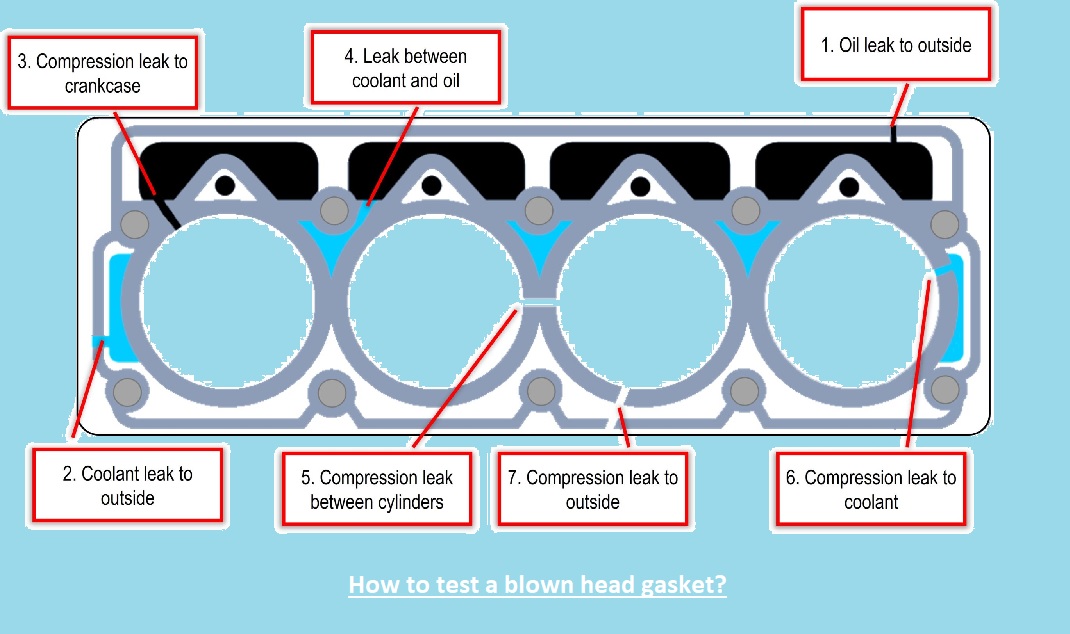 3. Compression leak to crankcase

4. Leak between coolant and oil

1. Oil leak to outside

2. Coolant leak to outside

5. Compression leak between cylinders

7. Compression leak to outside

6. Compression leak to coolant

How to test a blown head gasket?