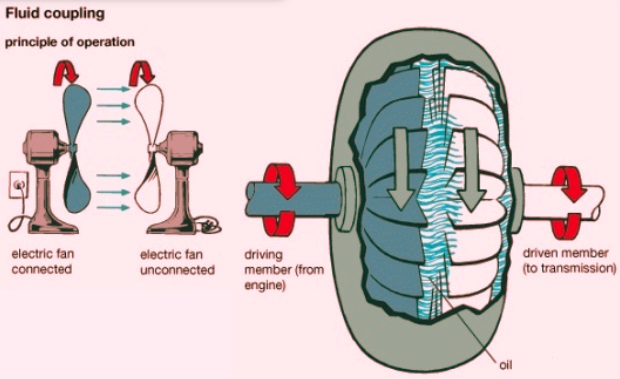 Fluid coupling

principle of operation

electric fan connected

electric fan unconnected

driving member (from engine)

driven member (to transmission)

oil