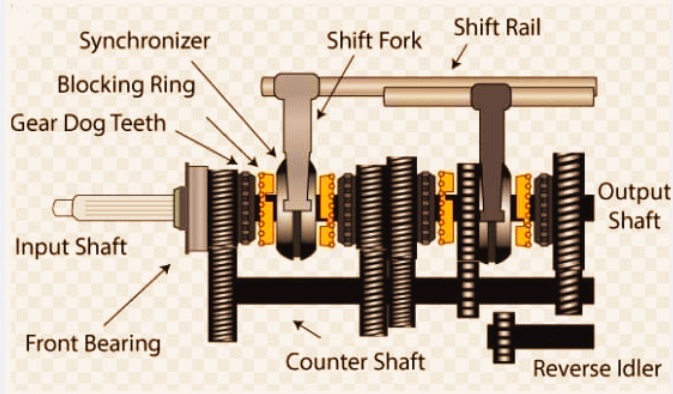 Synchronizer
Shift Fork
Shift Rail
Blocking Ring
Gear Dog Teeth
Output Shaft
Input Shaft
Front Bearing
Counter Shaft
Reverse Idler