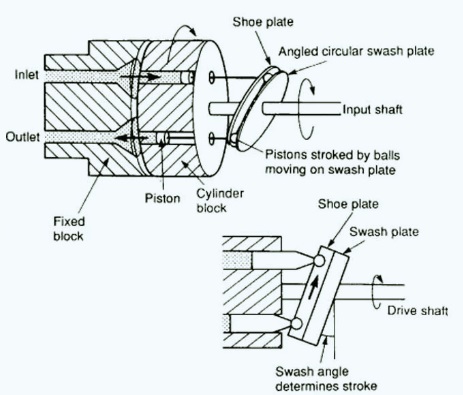 Shoe plate
Angled circular swash plate
Inlet
Input shaft
Outlet
Pistons stroked by balls moving on swash plate
Piston
Cylinder block
Fixed block
Shoe plate
Swash plate
Drive shaft
Swash angle determines stroke