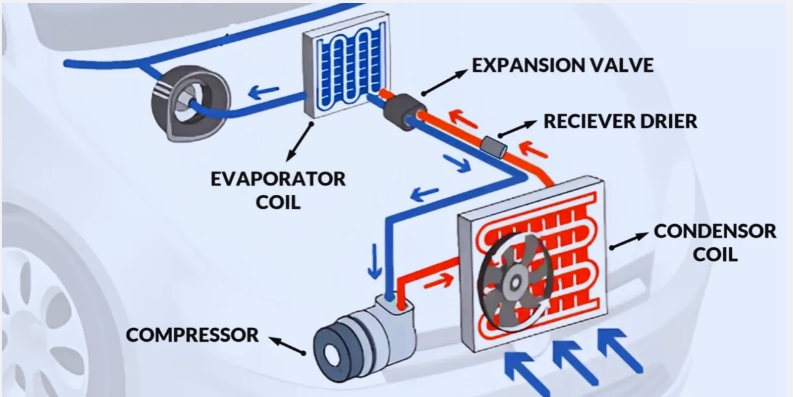 EXPANSION VALVE

RECIEVER DRIER

EVAPORATOR COIL

CONDENSOR COIL

COMPRESSOR