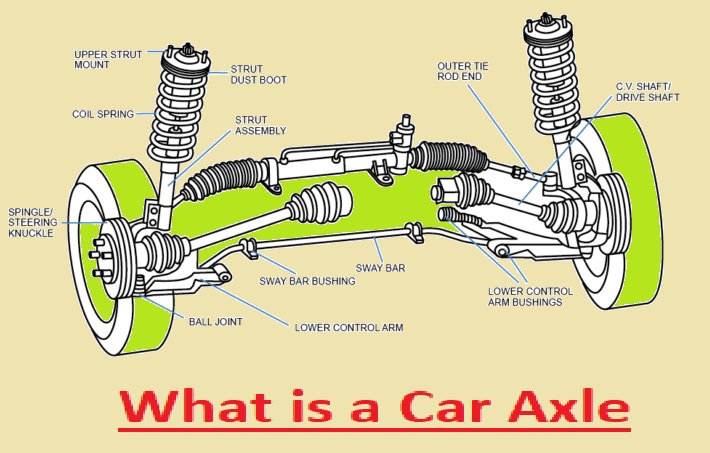 UPPER STRUT MOUNT

STRUT DUST BOOT

COIL SPRING

STRUT ASSEMBLY

OUTER TIE ROD END

C.V. SHAFT/ DRIVE SHAFT

SPINGLE/ STEERING KNUCKLE

SWAY BAR

SWAY BAR BUSHING

LOWER CONTROL ARM BUSHINGS

BALL JOINT

LOWER CONTROL ARM

What is a Car Axle